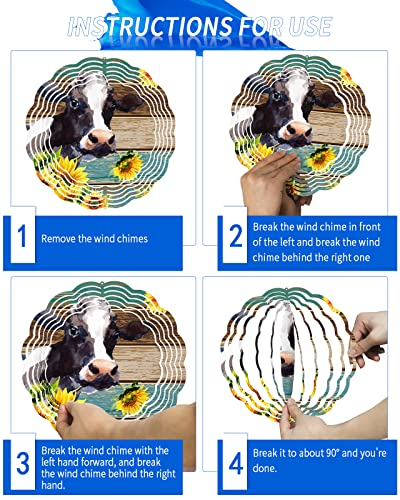 INSTRUCTIONS FOR USE

1 Remove the wind chimes

2 Break the wind chime in front of the left and break the wind chime behind the right one

3 Break the wind chime with the left hand forward, and break the wind chime behind the right hand.

4 Break it to about 90° and you're done.