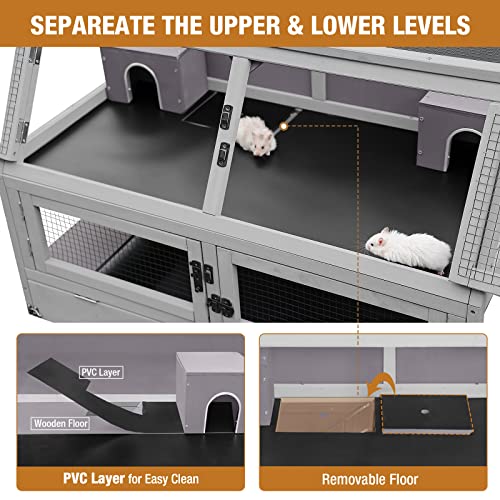 SEPAREATE THE UPPER & LOWER LEVELS

PVC Layer

Wooden Floor

PVC Layer for Easy Clean

Removable Floor