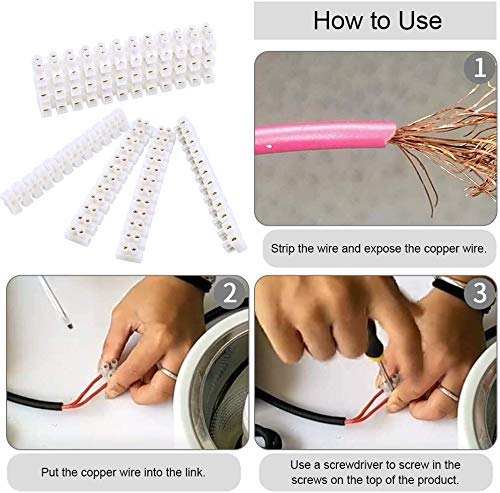 How to Use

1

Strip the wire and expose the copper wire.

2

Put the copper wire into the link.

3

Use a screwdriver to screw in the screws on the top of the product.