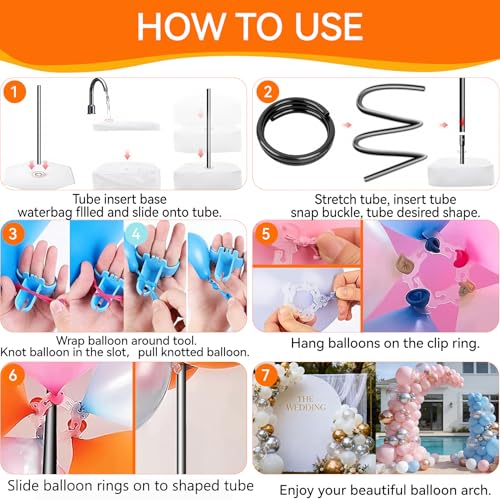 HOW TO USE

1

Tube insert base waterbag fllled and slide onto tube.

2

Stretch tube, insert tube snap buckle, tube desired shape.

3

4

Wrap balloon around tool. Knot balloon in the slot, pull knotted balloon.

5

Hang balloons on the clip ring.

6

Slide balloon rings on to shaped tube

7

THE WEDDING

Enjoy your beautiful balloon arch.