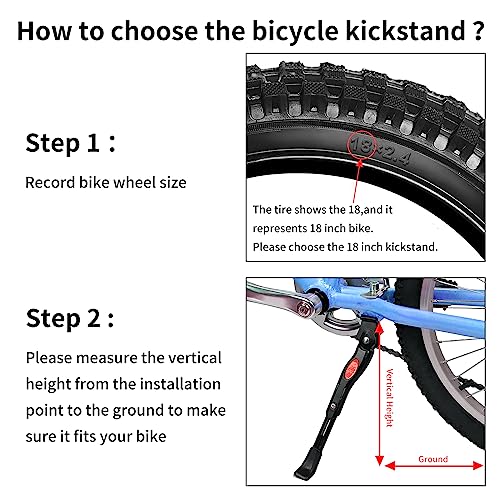 How to choose the bicycle kickstand ?

Step 1：

Record bike wheel size

18×2.4

The tire shows the 18,and it represents 18 inch bike. Please choose the 18 inch kickstand.

Step 2 :

Please measure the vertical height from the installation point to the ground to make sure it fits your bike

Vertical Height

Ground