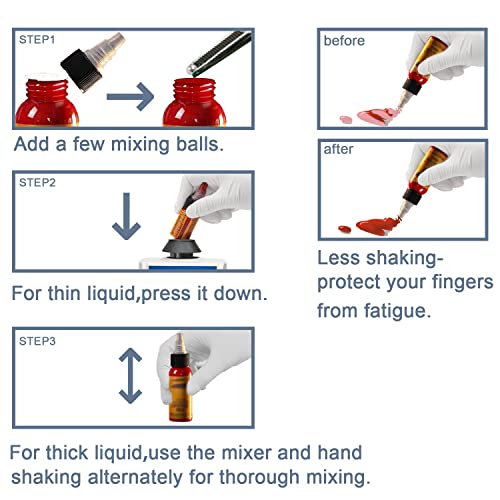 STEP1

Add a few mixing balls.

STEP2

For thin liquid,press it down.

STEP3

For thick liquid,use the mixer and hand shaking alternately for thorough mixing.

before

after

Less shaking-protect your fingers from fatigue.