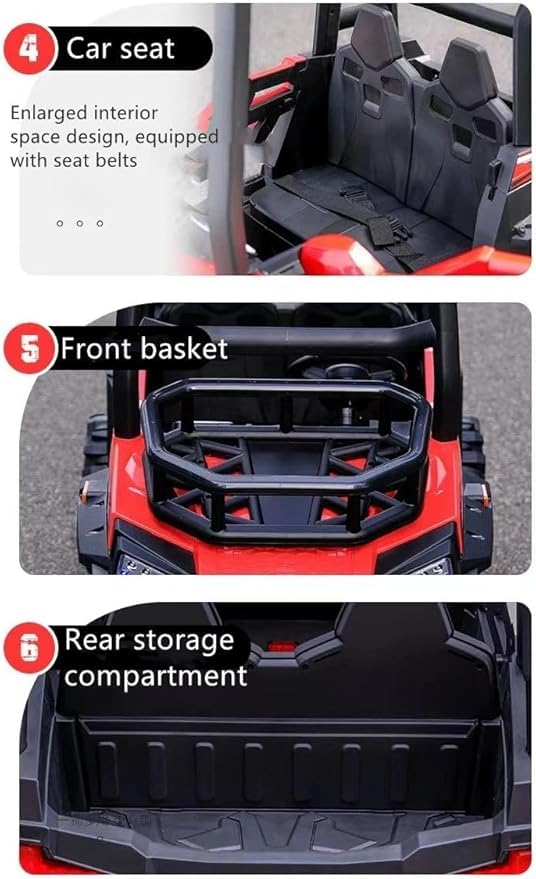 4 Car seat

Enlarged interior space design, equipped with seat belts

5 Front basket

6 Rear storage compartment