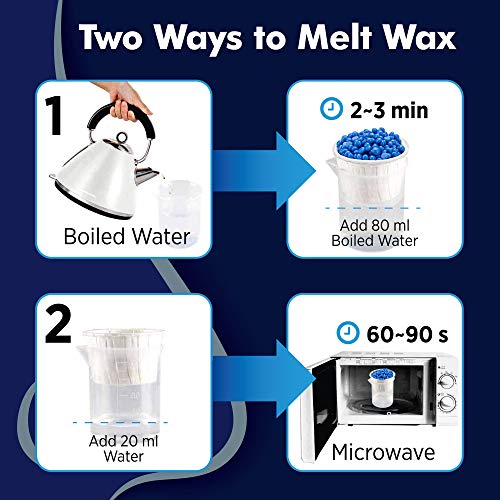 Two Ways to Melt Wax

1

Boiled Water

2~3 min

Add 80 ml
Boiled Water

2

Add 20 ml
Water

60~90 s

Microwave