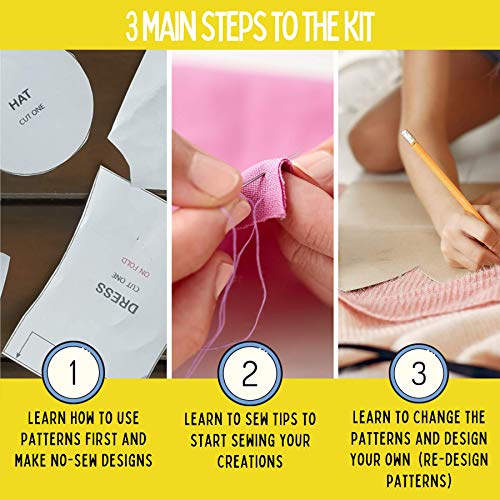 3 MAIN STEPS TO THE KIT

HAT
CUT ONE

DRESS
CUT ONE
ON FOLD

1

LEARN HOW TO USE PATTERNS FIRST AND MAKE NO-SEW DESIGNS

2

LEARN TO SEW TIPS TO START SEWING YOUR CREATIONS

3

LEARN TO CHANGE THE PATTERNS AND DESIGN YOUR OWN (RE-DESIGN PATTERNS)