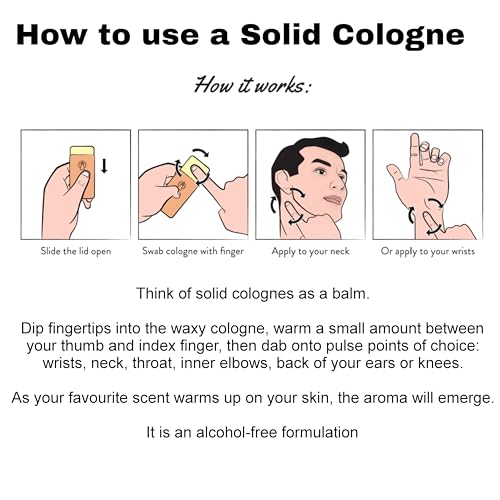 How to use a Solid Cologne

How it works:

Slide the lid open

Swab cologne with finger

Apply to your neck

Or apply to your wrists

Think of solid colognes as a balm.

Dip fingertips into the waxy cologne, warm a small amount between your thumb and index finger, then dab onto pulse points of choice: wrists, neck, throat, inner elbows, back of your ears or knees.

As your favourite scent warms up on your skin, the aroma will emerge.

It is an alcohol-free formulation