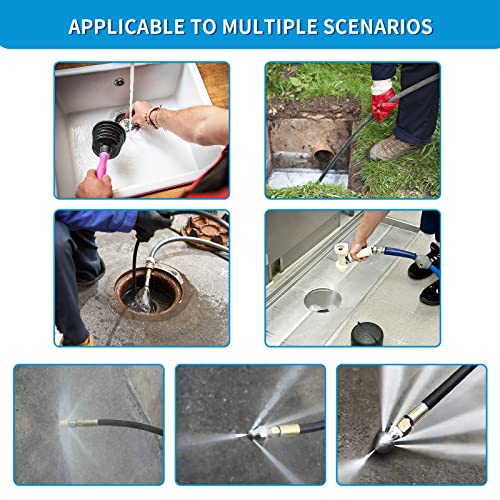 APPLICABLE TO MULTIPLE SCENARIOS