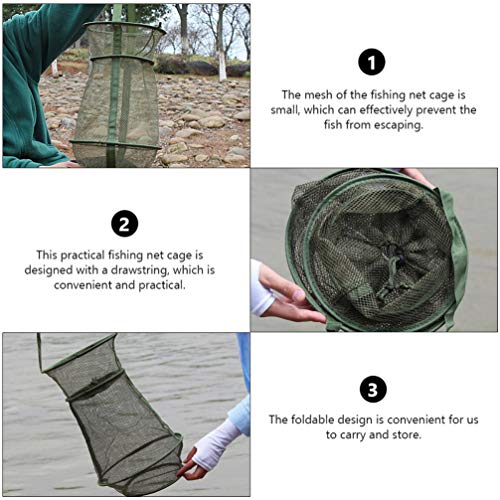 1

The mesh of the fishing net cage is small, which can effectively prevent the fish from escaping.

2

This practical fishing net cage is designed with a drawstring, which is convenient and practical.

3

The foldable design is convenient for us to carry and store.