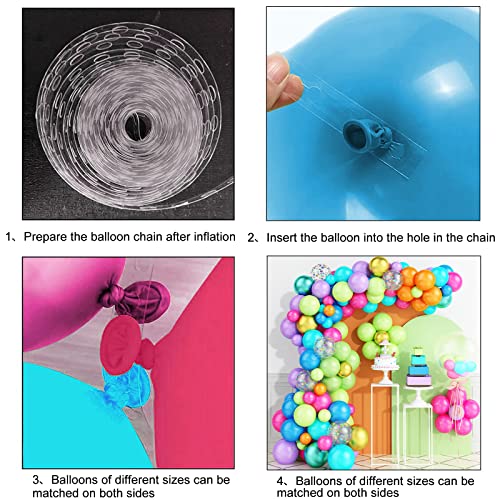 1、Prepare the balloon chain after inflation

2、Insert the balloon into the hole in the chain

3、Balloons of different sizes can be matched on both sides

4、Balloons of different sizes can be matched on both sides