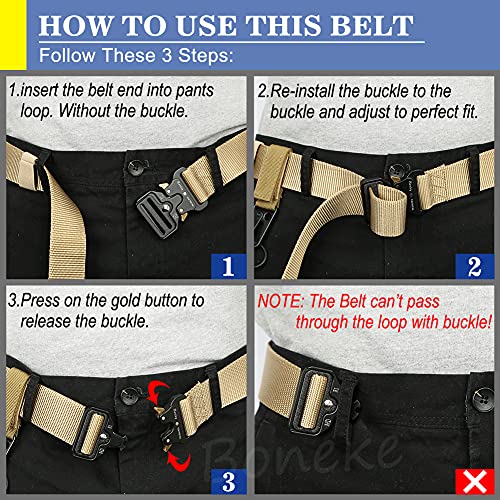 HOW TO USE THIS BELT

Follow These 3 Steps:

1.insert the belt end into pants loop. Without the buckle.

1

2.Re-install the buckle to the buckle and adjust to perfect fit.

2

3.Press on the gold button to release the buckle.

3

NOTE: The Belt can't pass through the loop with buckle!

Boneke