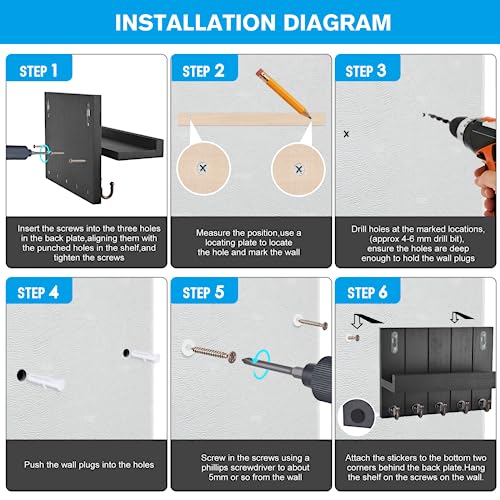 INSTALLATION DIAGRAM

STEP 1

Insert the screws into the three holes in the back plate,aligning them with the punched holes in the shelf,and tighten the screws

STEP 2

Measure the position,use a locating plate to locate the hole and mark the wall

STEP 3

Drill holes at the marked locations, (approx 4-6 mm drill bit), ensure the holes are deep enough to hold the wall plugs

STEP 4

Push the wall plugs into the holes

STEP 5

Screw in the screws using a phillips screwdriver to about 5mm or so from the wall

STEP 6

Attach the stickers to the bottom two corners behind the back plate.Hang the shelf on the screws on the wall.