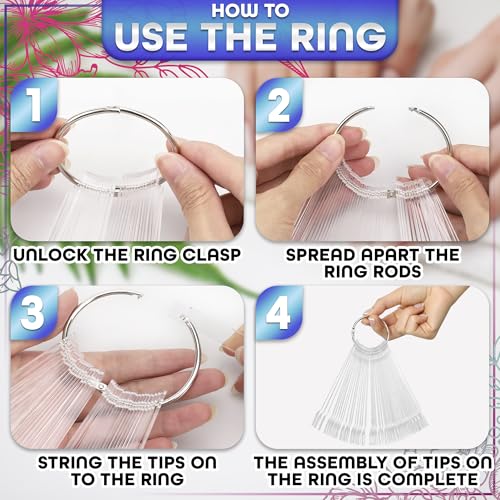 HOW TO
USE THE RING

1

UNLOCK THE RING CLASP

2

SPREAD APART THE RING RODS

3

STRING THE TIPS ON TO THE RING

4

THE ASSEMBLY OF TIPS ON THE RING IS COMPLETE