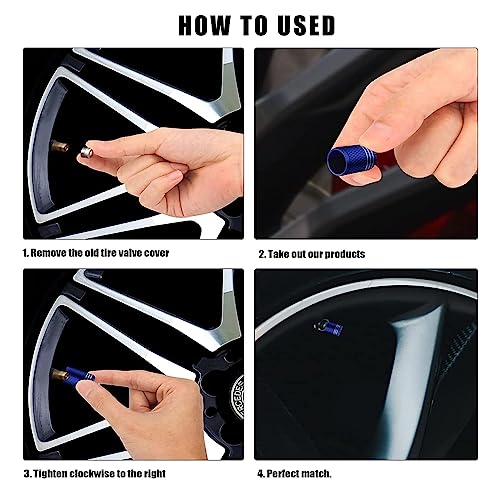 HOW TO USED

1. Remove the old tire valve cover

2. Take out our products

3. Tighten clockwise to the right

4. Perfect match.