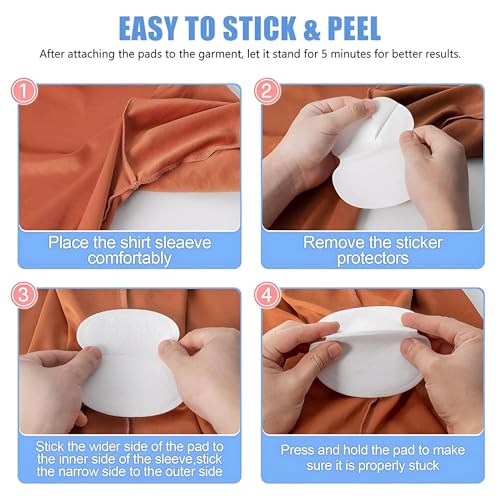 EASY TO STICK & PEEL

After attaching the pads to the garment, let it stand for 5 minutes for better results.

1

Place the shirt sleaeve comfortably

2

Remove the sticker protectors

3

Stick the wider side of the pad to the inner side of the sleeve,stick the narrow side to the outer side

4

Press and hold the pad to make sure it is properly stuck