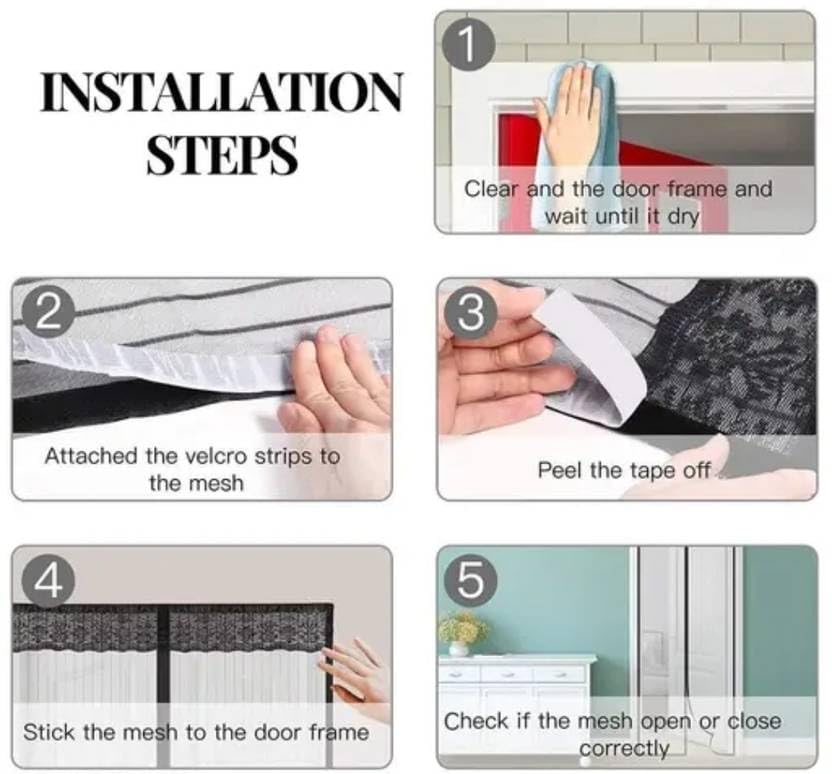 INSTALLATION
STEPS

1
Clear and the door frame and wait until it dry

2
Attached the velcro strips to the mesh

3
Peel the tape off

4
Stick the mesh to the door frame

5
Check if the mesh open or close correctly