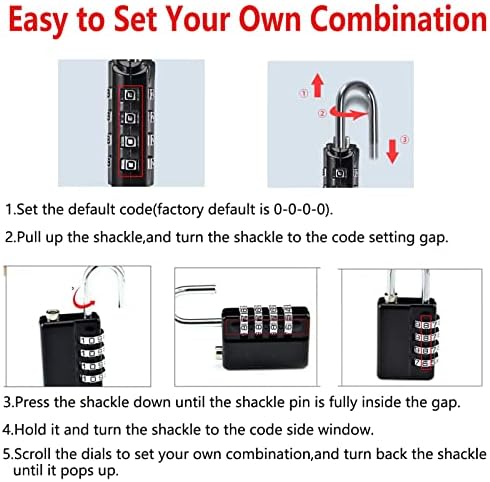 Easy to Set Your Own Combination

①
②
③

1.Set the default code(factory default is 0-0-0-0).

2.Pull up the shackle,and turn the shackle to the code setting gap.

3.Press the shackle down until the shackle pin is fully inside the gap.

4.Hold it and turn the shackle to the code side window.

5.Scroll the dials to set your own combination,and turn back the shackle until it pops up.