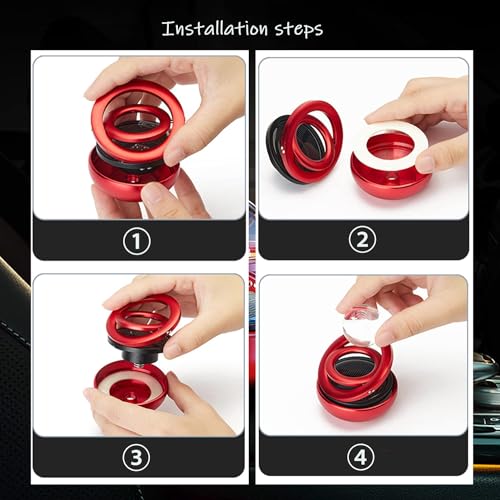 Installation steps

①

②

③

④