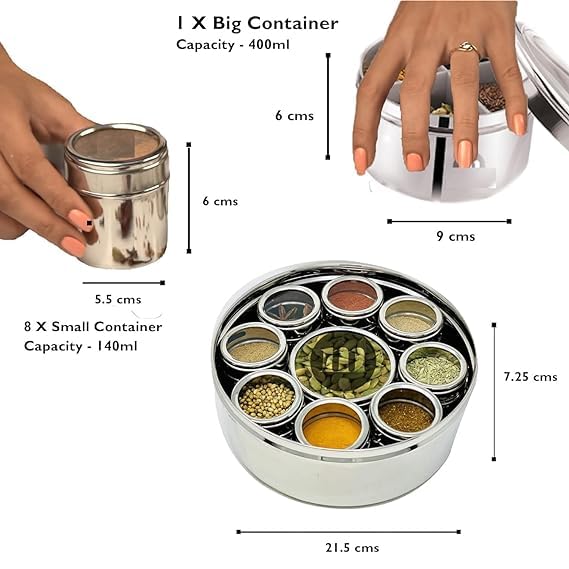 1 X Big Container
Capacity - 400ml

6 cms

6 cms

9 cms

5.5 cms

8 X Small Container
Capacity - 140ml

7.25 cms

21.5 cms