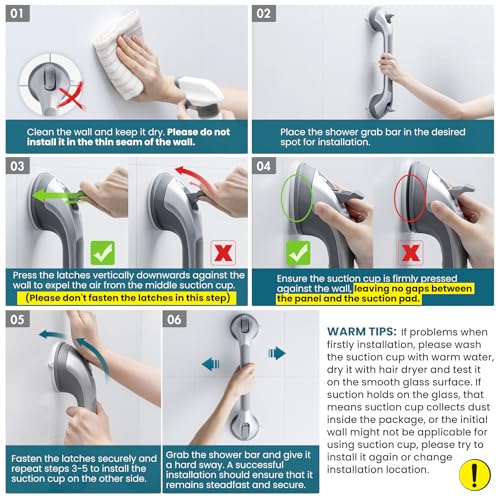 01

Clean the wall and keep it dry. Please do not install it in the thin seam of the wall.

02

Place the shower grab bar in the desired spot for installation.

03

Press the latches vertically downwards against the wall to expel the air from the middle suction cup. (Please don't fasten the latches in this step)

04

Ensure the suction cup is firmly pressed against the wall, leaving no gaps between the panel and the suction pad.

05

Fasten the latches securely and repeat steps 3-5 to install the suction cup on the other side.

06

Grab the shower bar and give it a hard sway. A successful installation should ensure that it remains steadfast and secure.

WARM TIPS: If problems when firstly installation, please wash the suction cup with warm water, dry it with hair dryer and test it on the smooth glass surface. If suction holds on the glass, that means suction cup collects dust inside the package, or the initial wall might not be applicable for using suction cup, please try to install it again or change installation location.

!