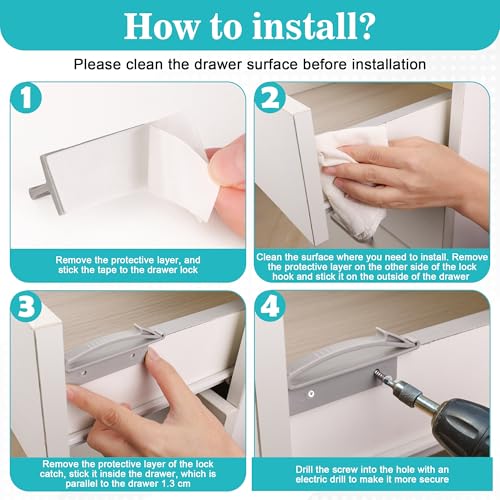 How to install?

Please clean the drawer surface before installation

1

Remove the protective layer, and stick the tape to the drawer lock

2

Clean the surface where you need to install. Remove the protective layer on the other side of the lock hook and stick it on the outside of the drawer

3

Remove the protective layer of the lock catch, stick it inside the drawer, which is parallel to the drawer 1.3 cm

4

Drill the screw into the hole with an electric drill to make it more secure