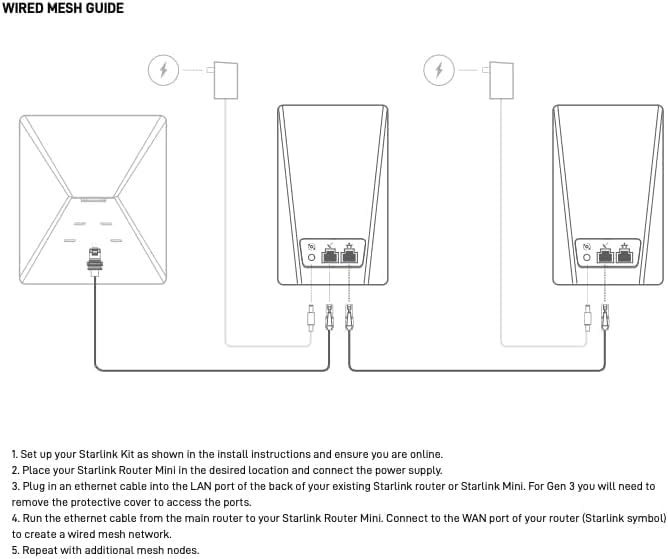 WIRED MESH GUIDE

1. Set up your Starlink Kit as shown in the install instructions and ensure you are online.
2. Place your Starlink Router Mini in the desired location and connect the power supply.
3. Plug in an ethernet cable into the LAN port of the back of your existing Starlink router or Starlink Mini. For Gen 3 you will need to remove the protective cover to access the ports.
4. Run the ethernet cable from the main router to your Starlink Router Mini. Connect to the WAN port of your router (Starlink symbol) to create a wired mesh network.
5. Repeat with additional mesh nodes.