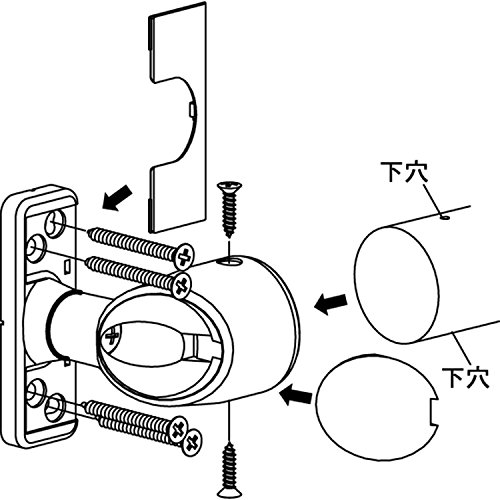 下穴

下穴