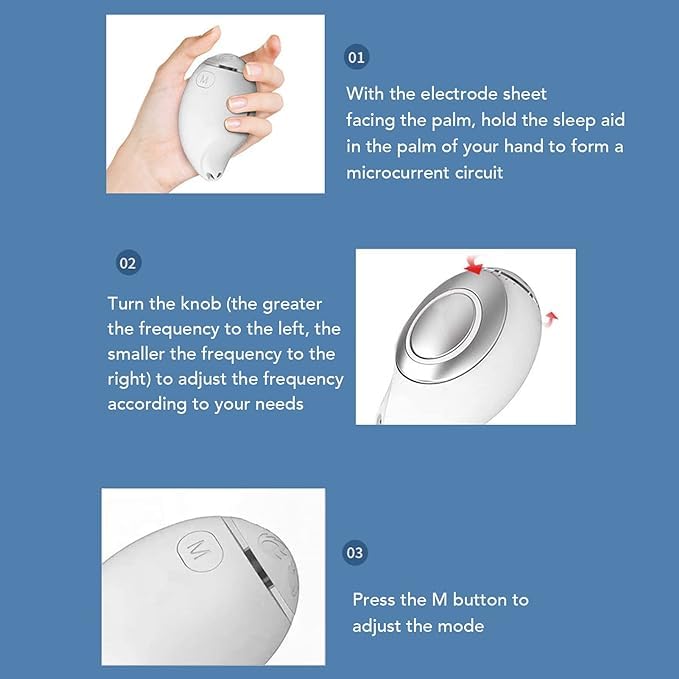 M

01

With the electrode sheet facing the palm, hold the sleep aid in the palm of your hand to form a microcurrent circuit

02

Turn the knob (the greater the frequency to the left, the smaller the frequency to the right) to adjust the frequency according to your needs

M

03

Press the M button to adjust the mode