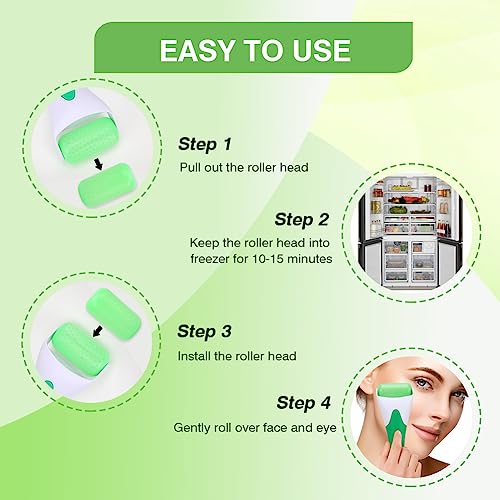 EASY TO USE

Step 1
Pull out the roller head

Step 2
Keep the roller head into freezer for 10-15 minutes

Step 3
Install the roller head

Step 4
Gently roll over face and eye