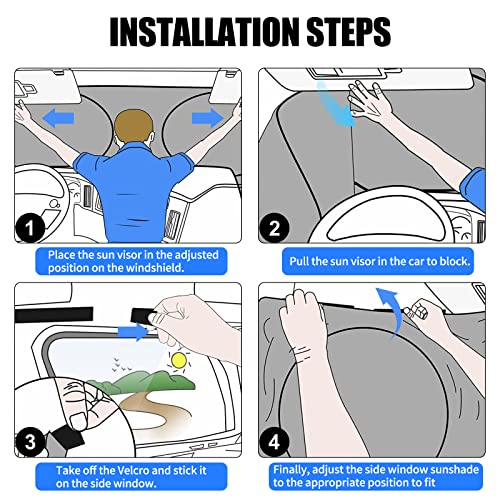 INSTALLATION STEPS

1

Place the sun visor in the adjusted position on the windshield.

2

Pull the sun visor in the car to block.

3

Take off the Velcro and stick it on the side window.

4

Finally, adjust the side window sunshade to the appropriate position to fit