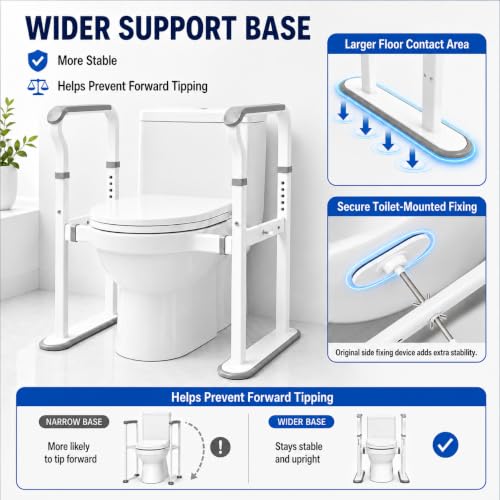 WIDER SUPPORT BASE

More Stable

Helps Prevent Forward Tipping

Larger Floor Contact Area

Secure Toilet-Mounted Fixing

Original side fixing device adds extra stability.

Helps Prevent Forward Tipping

NARROW BASE

More likely to tip forward

WIDER BASE

Stays stable and upright