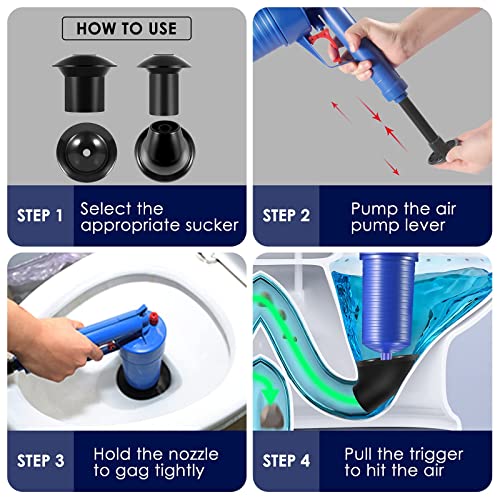 HOW TO USE

STEP 1 Select the appropriate sucker

STEP 2 Pump the air pump lever

STEP 3 Hold the nozzle to gag tightly

STEP 4 Pull the trigger to hit the air