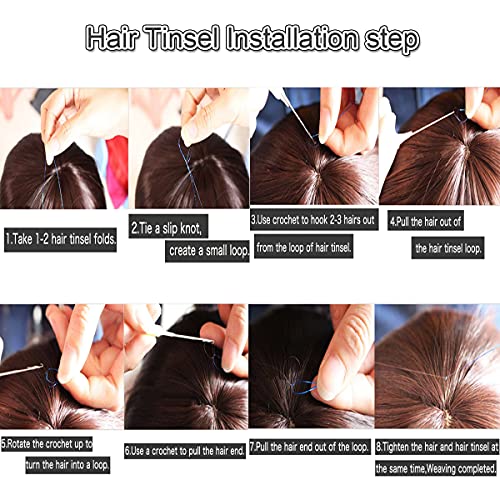 Hair Tinsel Installation step

1.Take 1-2 hair tinsel folds.

2.Tie a slip knot, create a small loop.

3.Use crochet to hook 2-3 hairs out from the loop of hair tinsel.

4.Pull the hair out of the hair tinsel loop.

5.Rotate the crochet up to turn the hair into a loop.

6.Use a crochet to pull the hair end.

7.Pull the hair end out of the loop.

8.Tighten the hair and hair tinsel at the same time,Weaving completed.