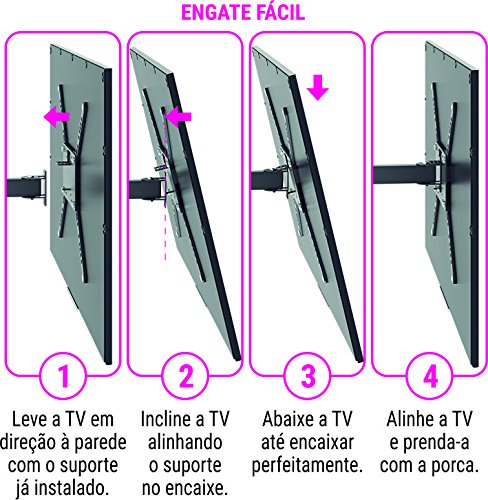 ENGATE FÁCIL

1

Leve a TV em direção à parede com o suporte já instalado.

2

Incline a TV alinhando o suporte no encaixe.

3

Abaixe a TV até encaixar perfeitamente.

4

Alinhe a TV e prenda-a com a porca.