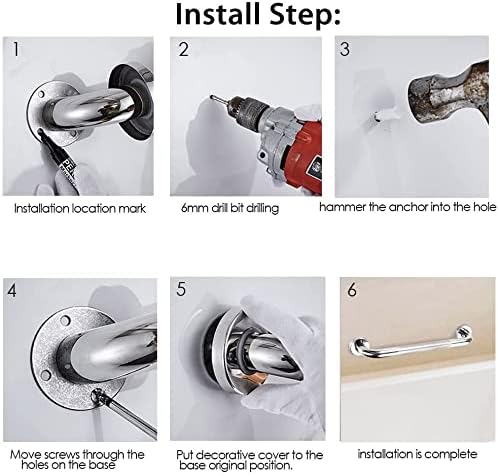 Install Step:

1

PEN

Installation location mark

2

6mm drill bit drilling

3

hammer the anchor into the hole

4

Move screws through the holes on the base

5

Put decorative cover to the base original position.

6

installation is complete