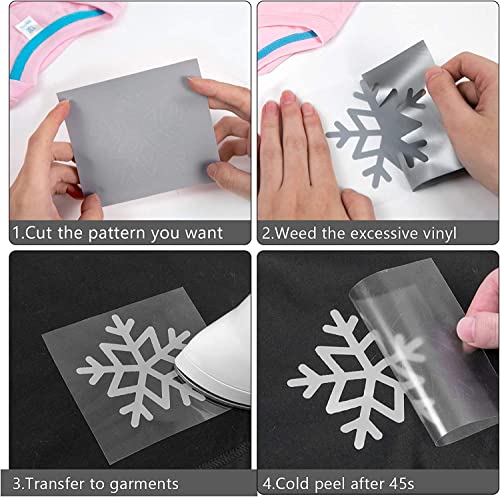 1.Cut the pattern you want

2.Weed the excessive vinyl

3.Transfer to garments

4.Cold peel after 45s