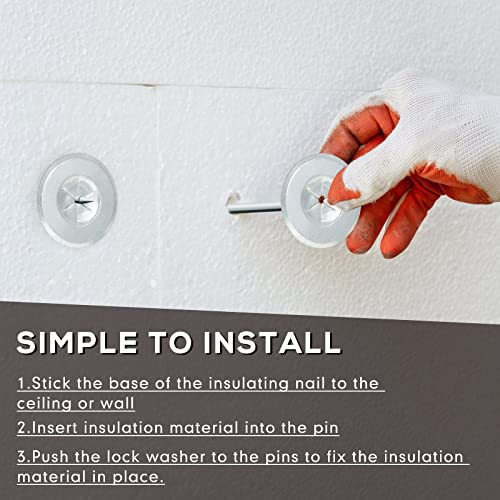 SIMPLE TO INSTALL

1.Stick the base of the insulating nail to the ceiling or wall

2.Insert insulation material into the pin

3.Push the lock washer to the pins to fix the insulation material in place.