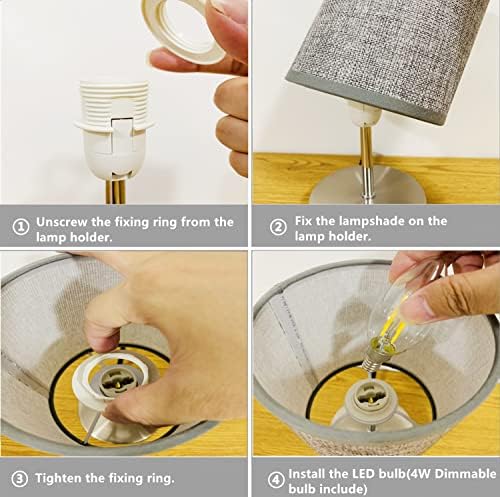 ① Unscrew the fixing ring from the lamp holder.

② Fix the lampshade on the lamp holder.

③ Tighten the fixing ring.

④ Install the LED bulb(4W Dimmable bulb include)