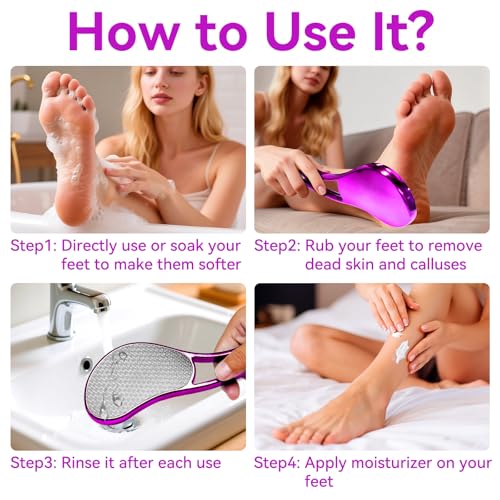 How to Use It?

Step1: Directly use or soak your feet to make them softer

Step2: Rub your feet to remove dead skin and calluses

Step3: Rinse it after each use

Step4: Apply moisturizer on your feet