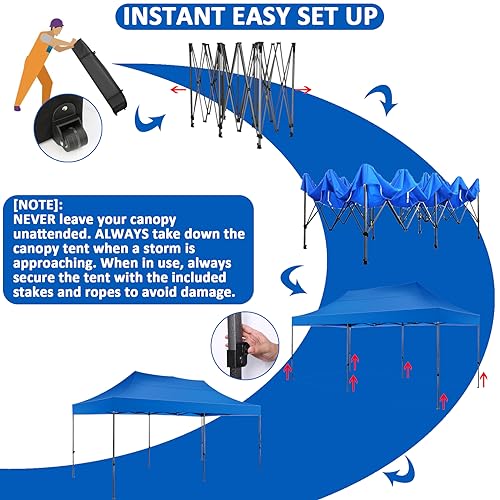 INSTANT EASY SET UP

[NOTE]:
NEVER leave your canopy unattended. ALWAYS take down the canopy tent when a storm is approaching. When in use, always secure the tent with the included stakes and ropes to avoid damage.