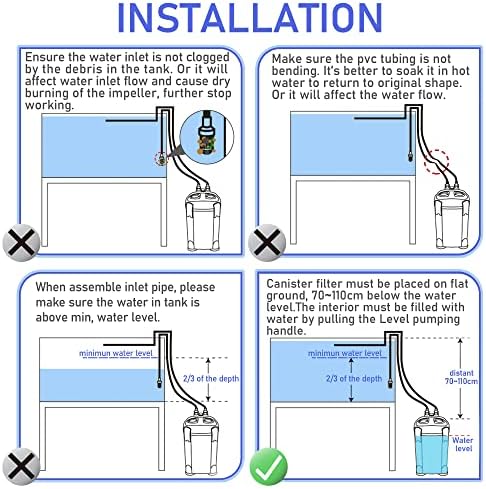 INSTALLATION

Ensure the water inlet is not clogged by the debris in the tank. Or it will affect water inlet flow and cause dry burning of the impeller, further stop working.

Make sure the pvc tubing is not bending. It's better to soak it in hot water to return to original shape. Or it will affect the water flow.

When assemble inlet pipe, please make sure the water in tank is above min, water level.

minimun water level

2/3 of the depth

Canister filter must be placed on flat ground, 70~110cm below the water level.The interior must be filled with water by pulling the Level pumping handle.

minimun water level

2/3 of the depth

distant 70~110cm

Water level