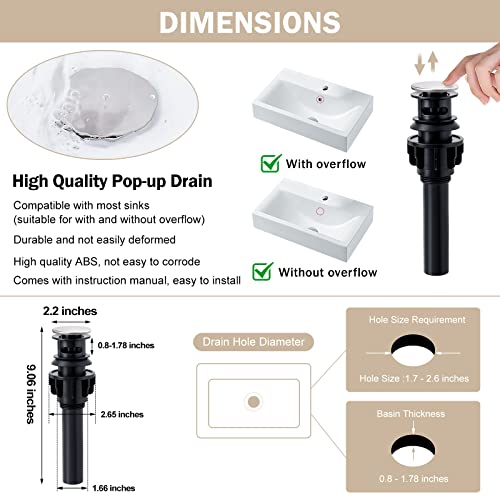 DIMENSIONS

High Quality Pop-up Drain

Compatible with most sinks (suitable for with and without overflow)

Durable and not easily deformed

High quality ABS, not easy to corrode

Comes with instruction manual, easy to install

With overflow

Without overflow

2.2 inches

0.8-1.78 inches

9.06 inches

2.65 inches

1.66 inches

Drain Hole Diameter

Hole Size Requirement

Hole Size :1.7 - 2.6 inches

Basin Thickness

0.8 - 1.78 inches