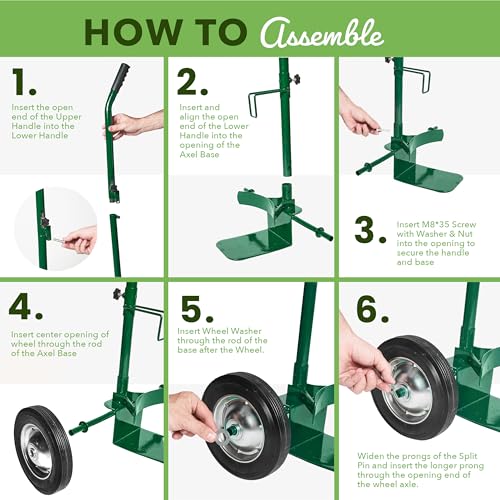 HOW TO Assemble

1.

Insert the open end of the Upper Handle into the Lower Handle

2.

Insert and align the open end of the Lower Handle into the opening of the Axel Base

3.

Insert M8*35 Screw with Washer & Nut into the opening to secure the handle and base

4.

Insert center opening of wheel through the rod of the Axel Base

5.

Insert Wheel Washer through the rod of the base after the Wheel.

6.

Widen the prongs of the Split Pin and insert the longer prong through the opening end of the wheel axle.