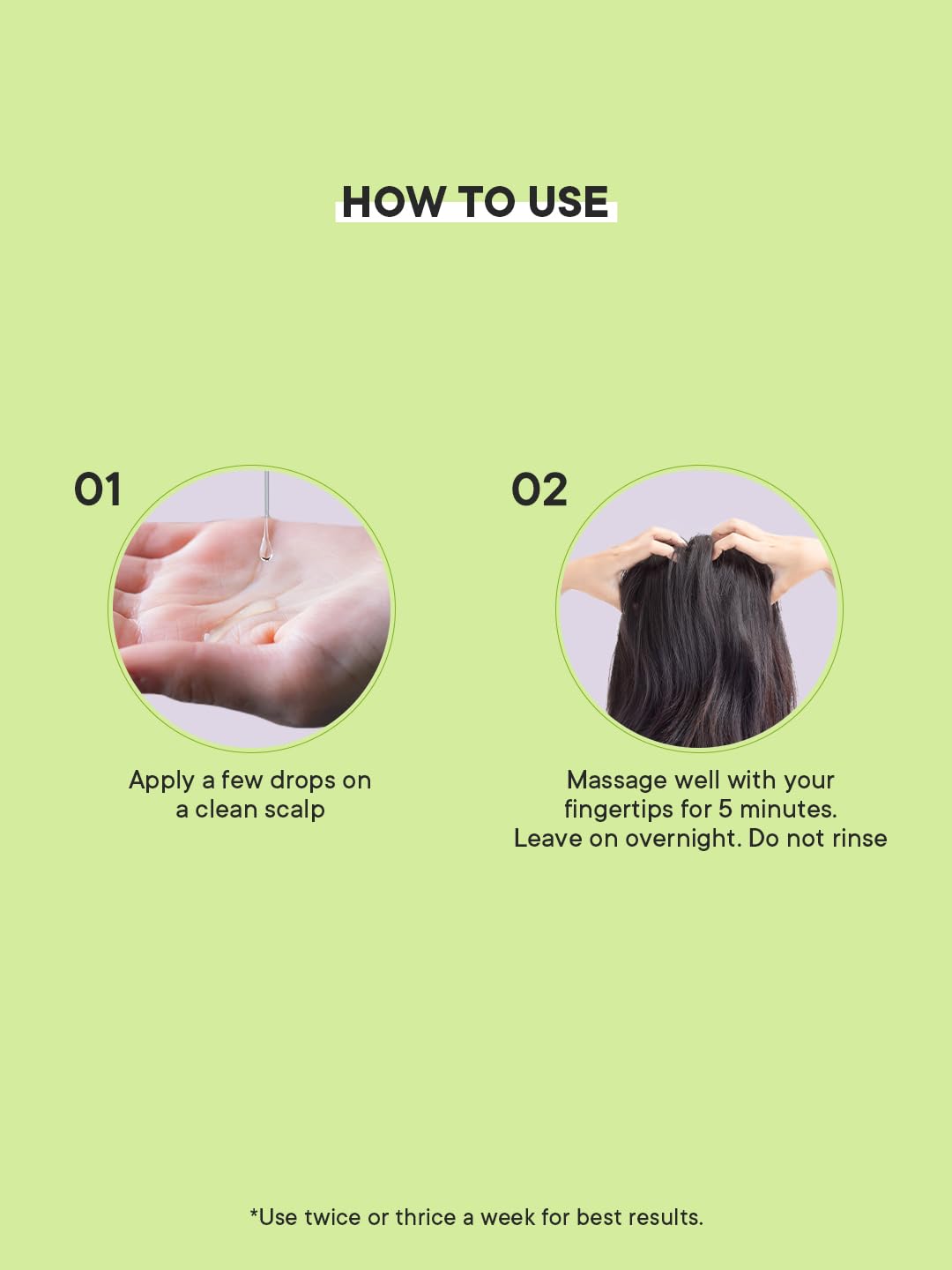 HOW TO USE

01

Apply a few drops on a clean scalp

02

Massage well with your fingertips for 5 minutes.
Leave on overnight. Do not rinse

*Use twice or thrice a week for best results.