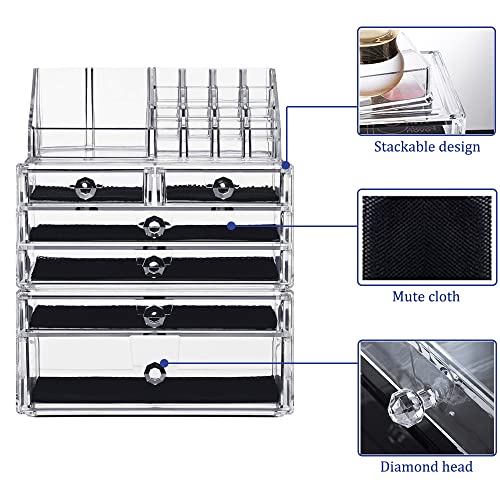 Stackable design

Mute cloth

Diamond head