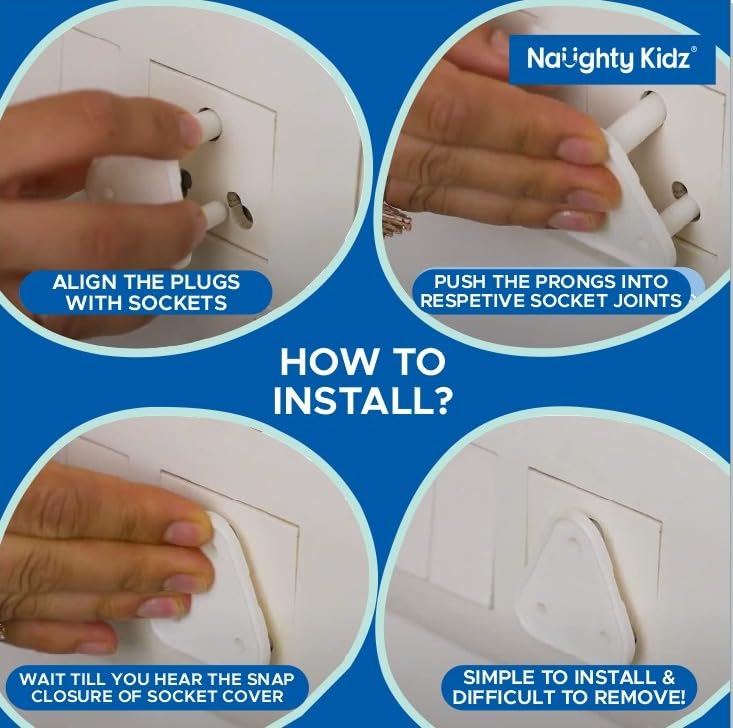 Naughty Kidz®

ALIGN THE PLUGS WITH SOCKETS

PUSH THE PRONGS INTO RESPETIVE SOCKET JOINTS

HOW TO INSTALL?

WAIT TILL YOU HEAR THE SNAP CLOSURE OF SOCKET COVER

SIMPLE TO INSTALL & DIFFICULT TO REMOVE!