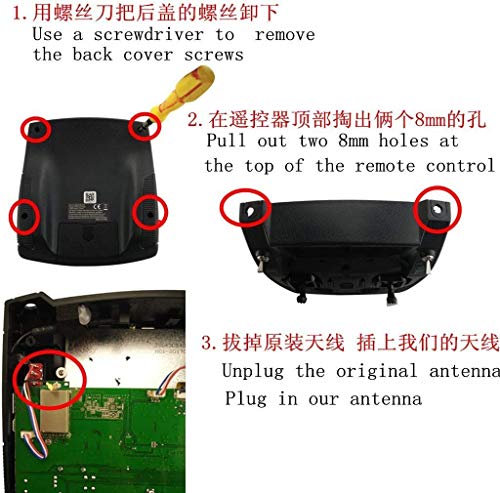 1.用螺丝刀把后盖的螺丝卸下
Use a screwdriver to remove the back cover screws

2.在遥控器顶部掏出俩个8mm的孔
Pull out two 8mm holes at the top of the remote control

3.拔掉原装天线 插上我们的天线
Unplug the original antenna
Plug in our antenna