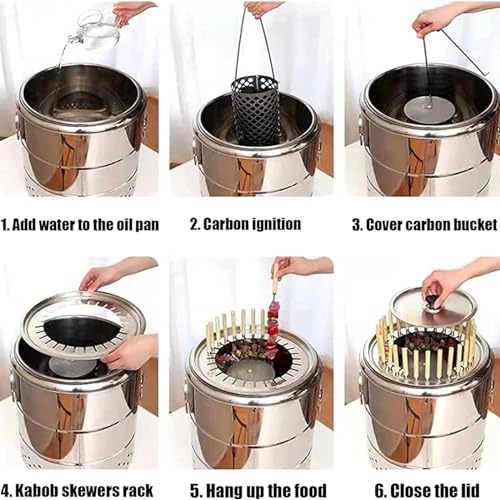 1. Add water to the oil pan

2. Carbon ignition

3. Cover carbon bucket

4. Kabob skewers rack

5. Hang up the food

6. Close the lid