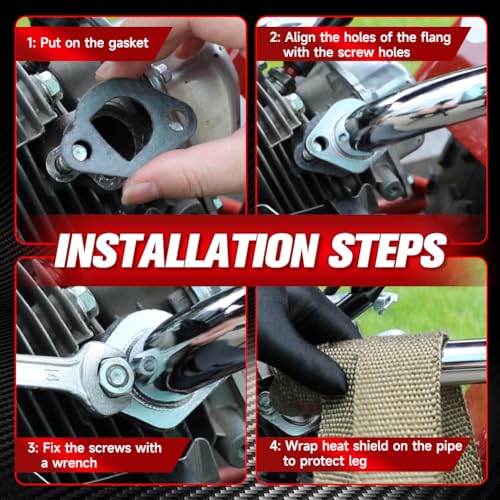 1: Put on the gasket

2: Align the holes of the flang with the screw holes

INSTALLATION STEPS

3: Fix the screws with a wrench

4: Wrap heat shield on the pipe to protect leg