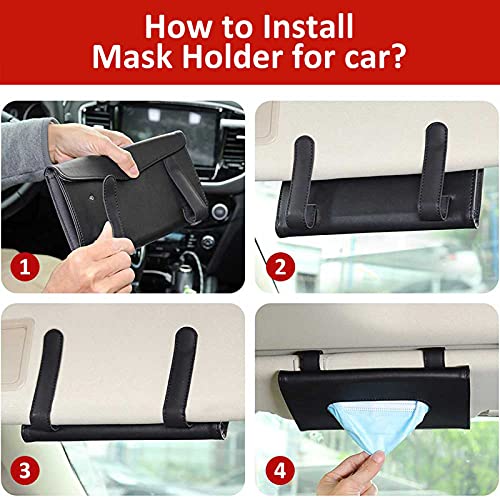 How to Install
Mask Holder for car?

1

2

3

4