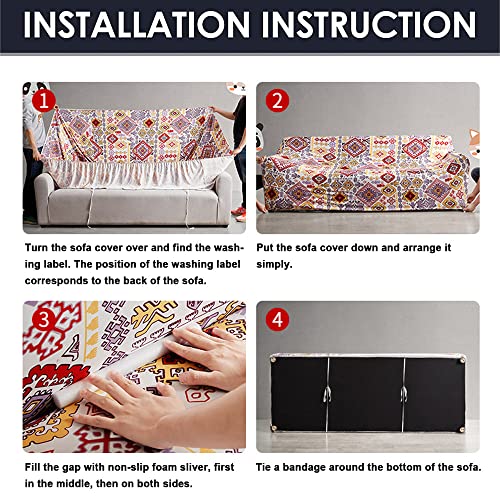 INSTALLATION INSTRUCTION

1

Turn the sofa cover over and find the washing label. The position of the washing label corresponds to the back of the sofa.

2

Put the sofa cover down and arrange it simply.

3

Fill the gap with non-slip foam sliver, first in the middle, then on both sides.

4

Tie a bandage around the bottom of the sofa.